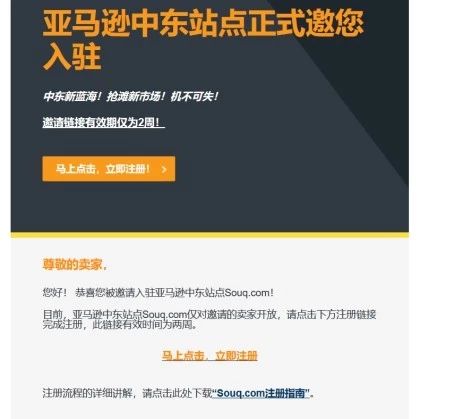 亚马逊中东站点正式邀您入驻

中东新蓝海！抢滩新市场！机不可失！

邀请链接有效期仅为2周！

马上点击，立即注册！ >

尊敬的卖家，

您好！ 恭喜您被邀请入驻亚马逊中东站点Souq.com！

目前，亚马逊中东站点Souq.com仅对邀请的卖家开放，请点击下方注册链接完成注册，此链接有效时间为两周。

马上点击，立即注册

注册流程的详细讲解，请点击此处下载“Souq.com注册指南”。