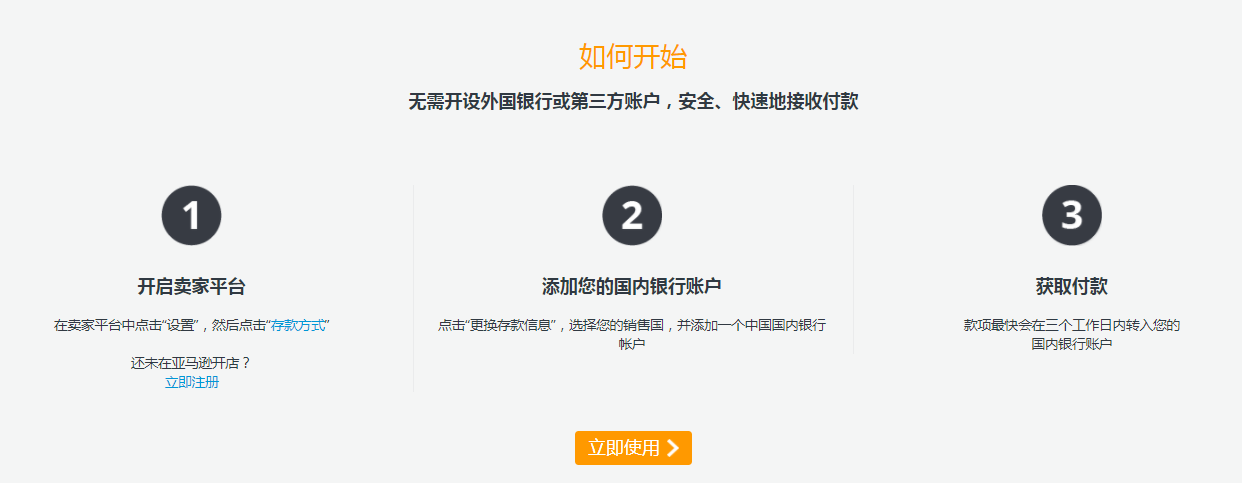 如何开始

无需开设外国银行或第三方账户，安全、快速地接收付款

1

开启卖家平台

在卖家平台中点击“设置”，然后点击“存款方式”

还未在亚马逊开店？
立即注册

2

添加您的国内银行账户

点击“更换存款信息”，选择您的销售国，并添加一个中国国内银行帐户

3

获取付款

款项最快会在三个工作日内转入您的国内银行账户

立即使用